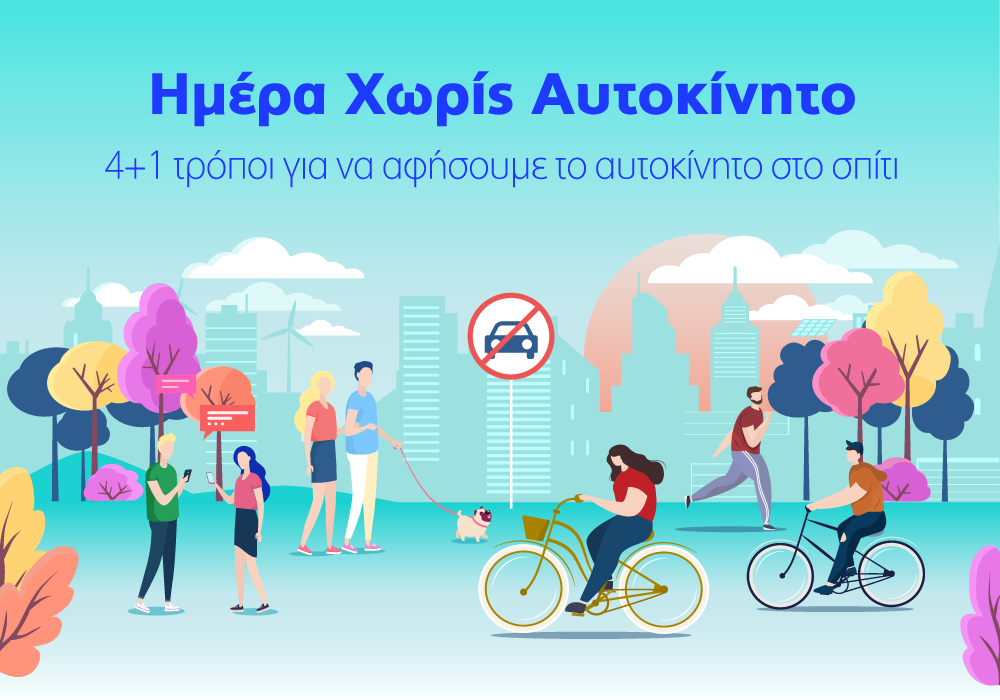 Ημέρα Χωρίς Αυτοκίνητο

4+1 τρόποι για να αφήσουμε το αυτοκίνητο στο σπίτι