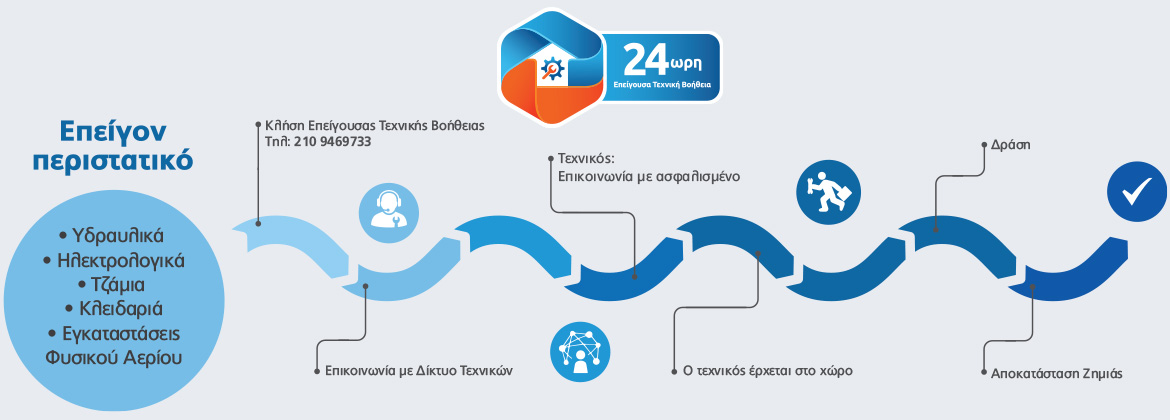 24ωρη
Επείγουσα Τεχνική Βοήθεια

Επείγον περιστατικό

• Υδραυλικά
• Ηλεκτρολογικά
• Τζάμια
• Κλειδαριά
• Εγκαταστάσεις Φυσικού Αερίου

Κλήση Επείγουσας Τεχνικής Βοήθειας
Τηλ: 210 9469733

Επικοινωνία με Δίκτυο Τεχνικών

Τεχνικός:
Επικοινωνία με ασφαλισμένο

Ο τεχνικός έρχεται στο χώρο

Δράση

Αποκατάσταση Ζημιάς